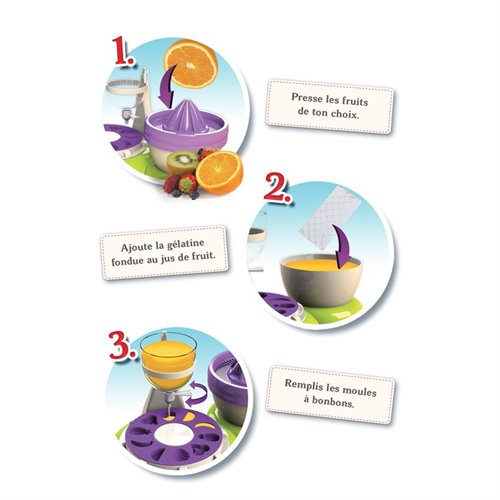 1.

Presse les fruits de ton choix.

2.

Ajoute la gélatine fondue au jus de fruit.

3.

Remplis les moules à bonbons.